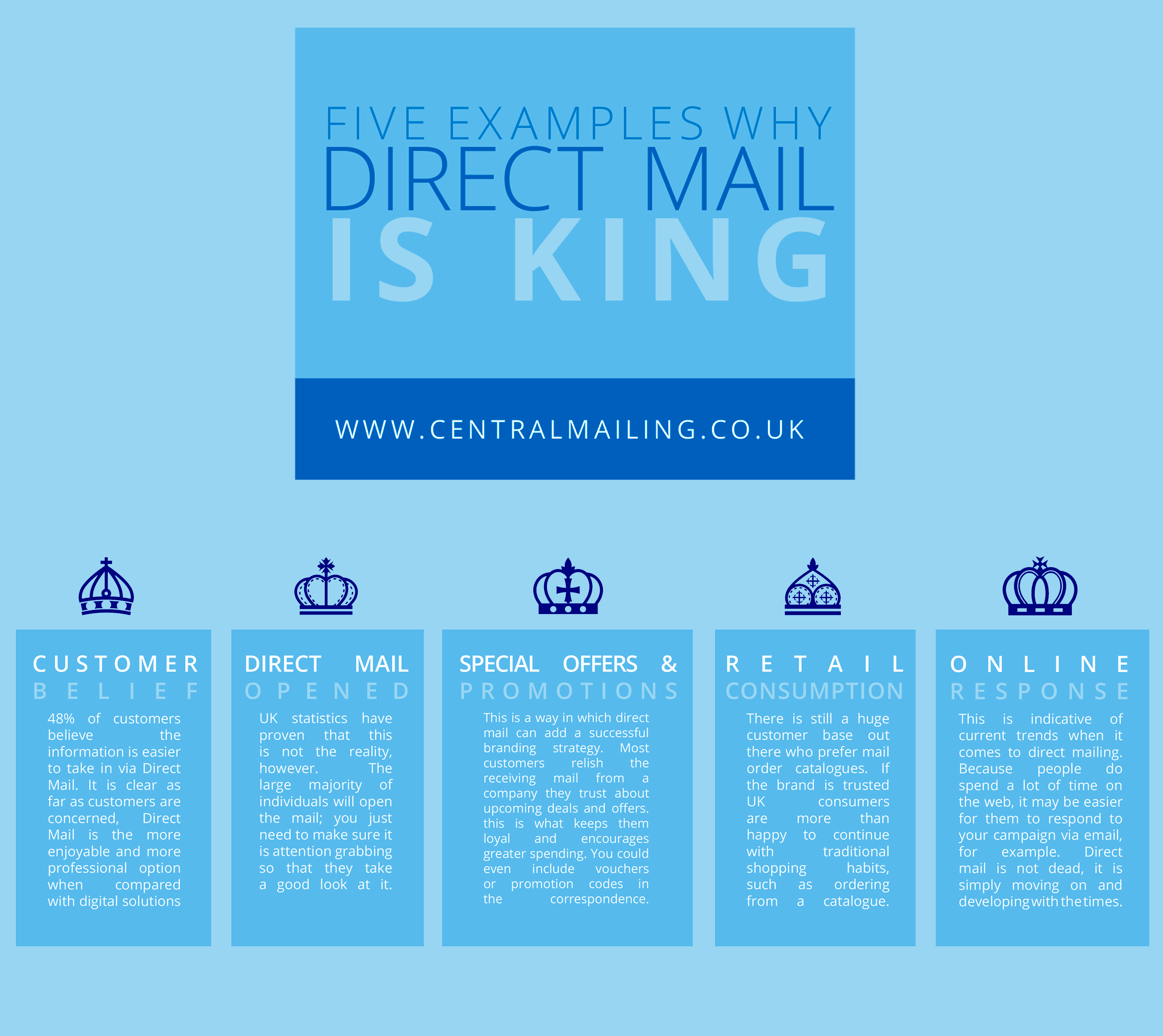 FIVE EXAMPLES WHY
DIRECT MAIL
IS KING

WWW.CENTRALMAILING.CO.UK

CUSTOMER
BELIEF

48% of customers believe the information is easier to take in via Direct Mail. It is clear as far as customers are concerned, Direct Mail is the more enjoyable and more professional option when compared with digital solutions

DIRECT MAIL
OPENED

UK statistics have proven that this is not the reality, however. The large majority of individuals will open the mail; you just need to make sure it is attention grabbing so that they take a good look at it.

SPECIAL OFFERS &
PROMOTIONS

This is a way in which direct mail can add a successful branding strategy. Most customers relish the receiving mail from a company they trust about upcoming deals and offers. this is what keeps them loyal and encourages greater spending. You could even include vouchers or promotion codes in the correspondence.

RETAIL
CONSUMPTION

There is still a huge customer base out there who prefer mail order catalogues. If the brand is trusted UK consumers are more than happy to continue with traditional shopping habits, such as ordering from a catalogue.

ONLINE
RESPONSE

This is indicative of current trends when it comes to direct mailing. Because people do spend a lot of time on the web, it may be easier for them to respond to your campaign via email, for example. Direct mail is not dead, it is simply moving on and developing with the times.